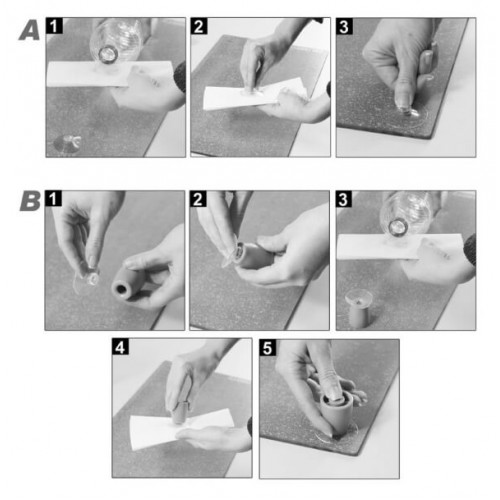 A
1
2
3

B
1
2
3
4
5